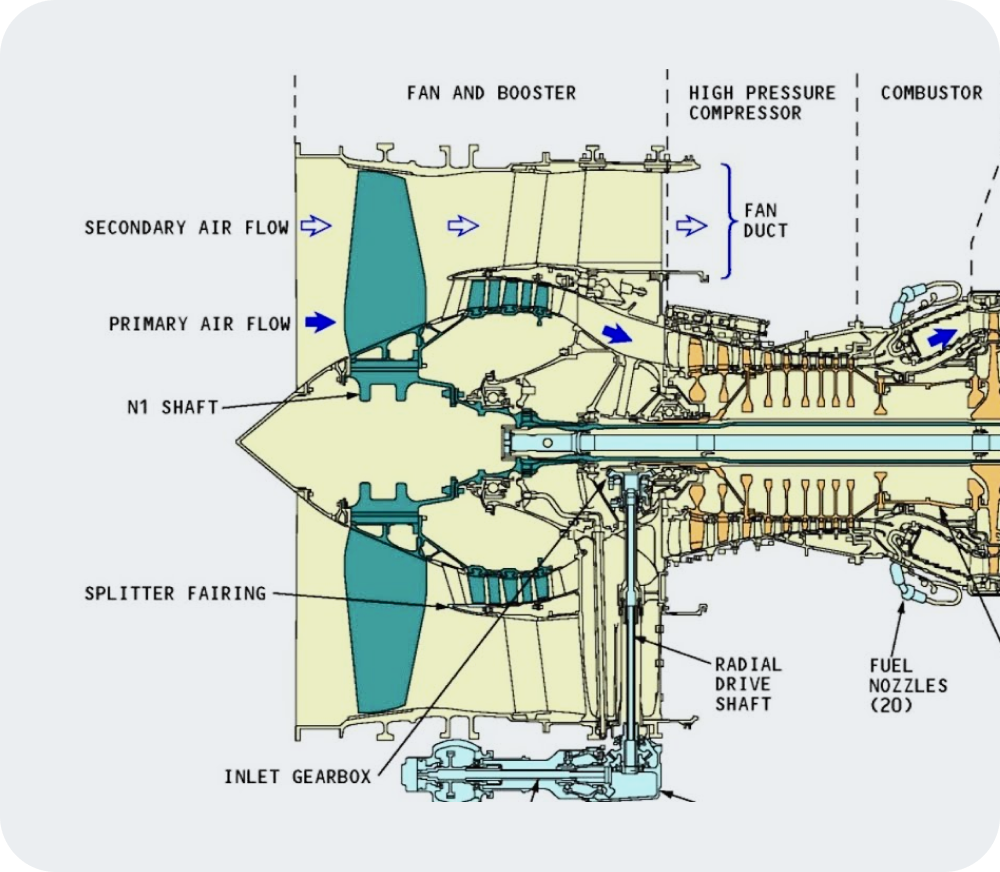 FAN AND BOOSTER

HIGH PRESSURE COMPRESSOR

COMBUSTOR

SECONDARY AIR FLOW

FAN DUCT

PRIMARY AIR FLOW

N1 SHAFT

SPLITTER FAIRING

RADIAL DRIVE SHAFT

FUEL NOZZLES (20)

INLET GEARBOX